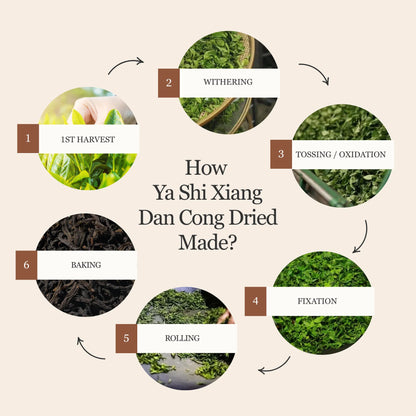 How Ya Shi Xiang Dan Cong Dried Made?

1 1ST HARVEST

2 WITHERING

3 TOSSING / OXIDATION

4 FIXATION

5 ROLLING

6 BAKING