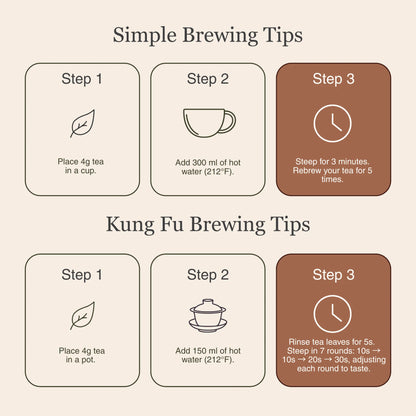 Simple Brewing Tips

Step 1

Place 4g tea in a cup.

Step 2

Add 300 ml of hot water (212°F).

Step 3

Steep for 3 minutes. Rebrew your tea for 5 times.

Kung Fu Brewing Tips

Step 1

Place 4g tea in a pot.

Step 2

Add 150 ml of hot water (212°F).

Step 3

Rinse tea leaves for 5s. Steep in 7 rounds: 10s → 10s → 20s → 30s, adjusting each round to taste.