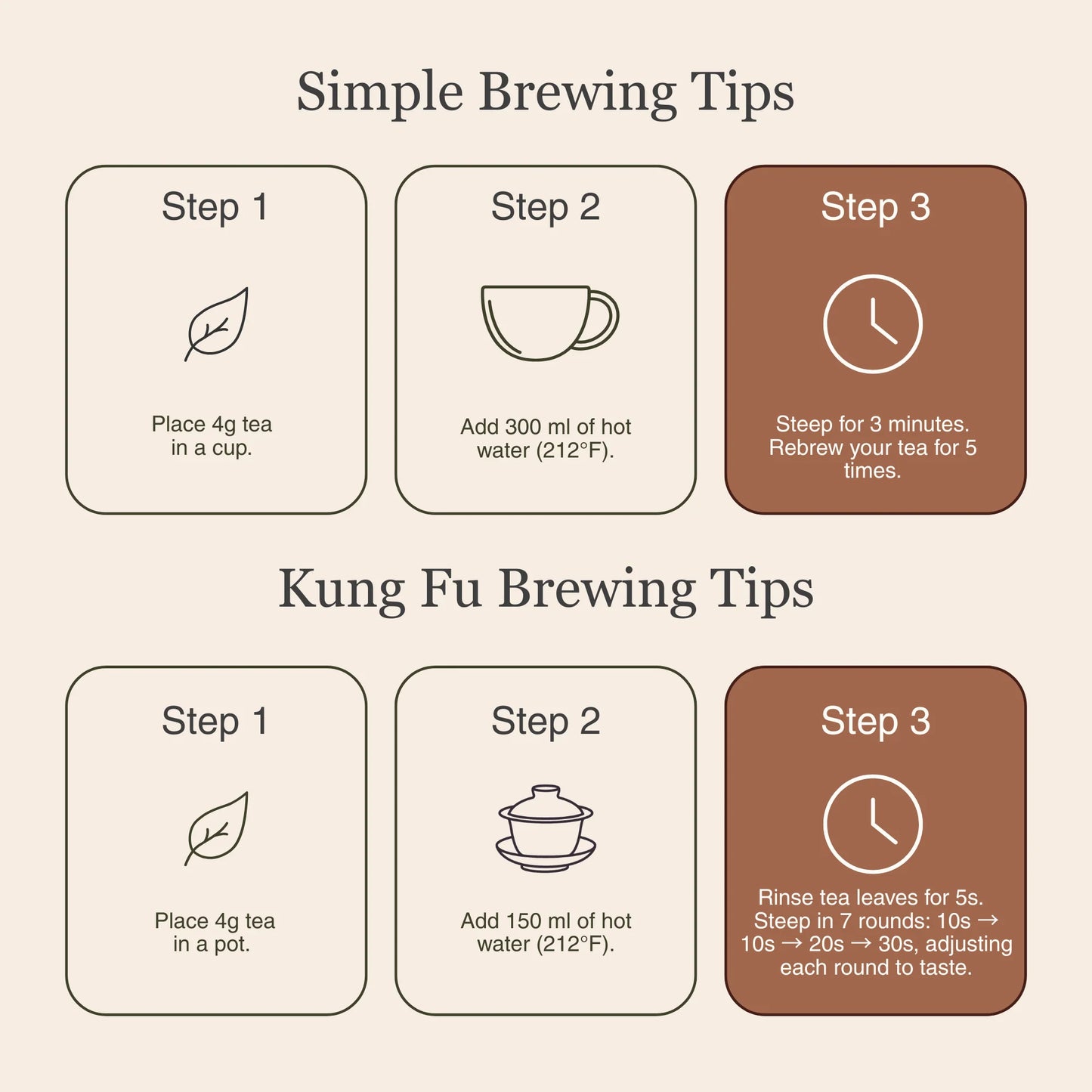 Simple Brewing Tips

Step 1

Place 4g tea in a cup.

Step 2

Add 300 ml of hot water (212°F).

Step 3

Steep for 3 minutes. Rebrew your tea for 5 times.

Kung Fu Brewing Tips

Step 1

Place 4g tea in a pot.

Step 2

Add 150 ml of hot water (212°F).

Step 3

Rinse tea leaves for 5s. Steep in 7 rounds: 10s → 10s → 20s → 30s, adjusting each round to taste.