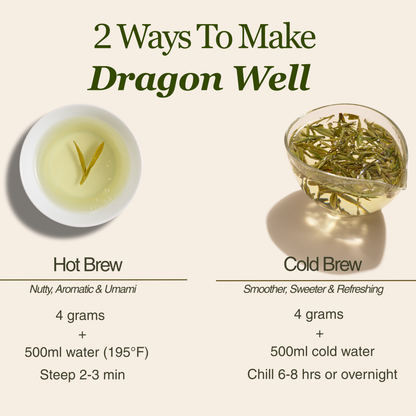 2 Ways To Make
Dragon Well

Hot Brew

Nutty, Aromatic & Umami

4 grams
+
500ml water (195°F)
Steep 2-3 min

Cold Brew

Smoother, Sweeter & Refreshing

4 grams
+
500ml cold water
Chill 6-8 hrs or overnight