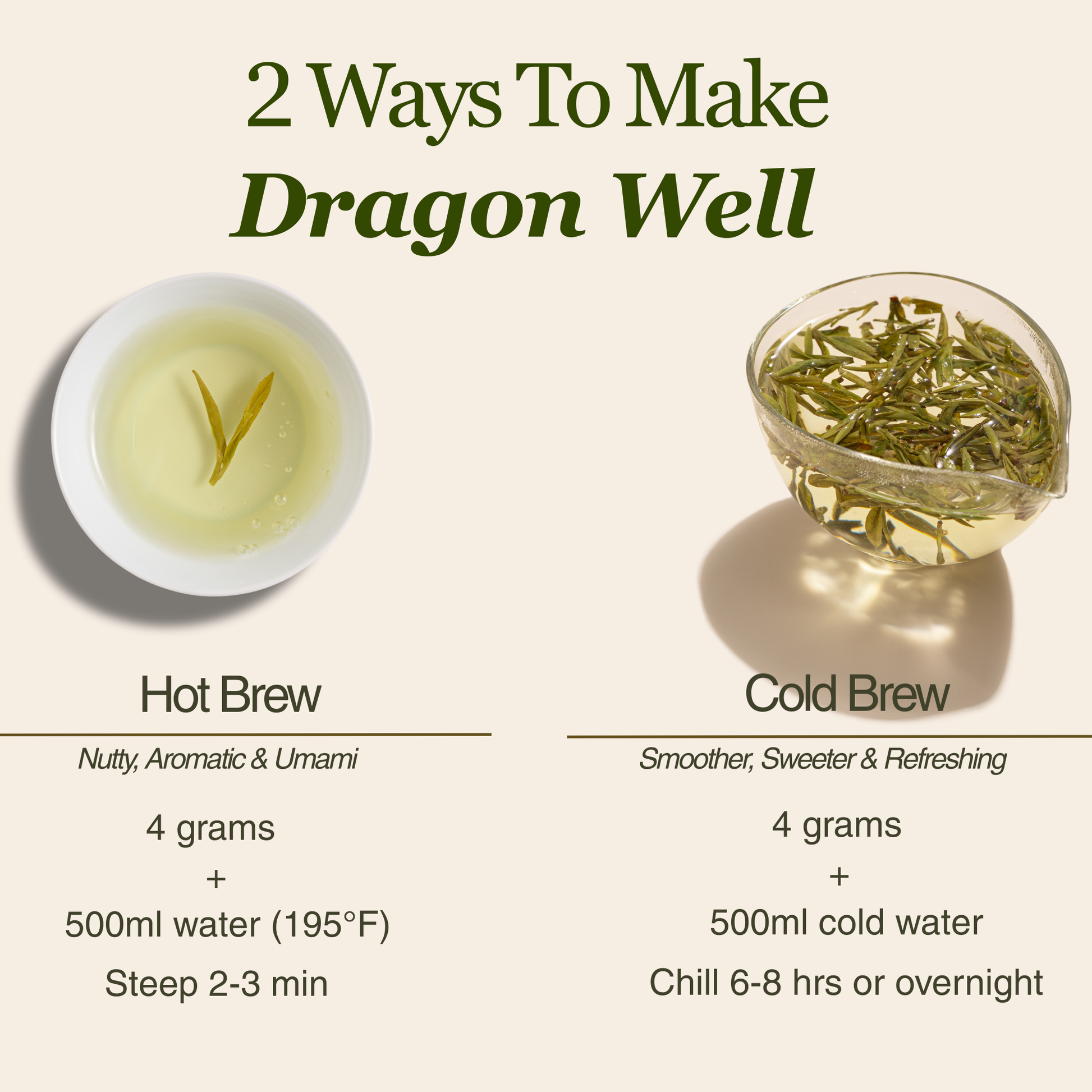 2 Ways To Make
Dragon Well

Hot Brew

Nutty, Aromatic & Umami

4 grams
+
500ml water (195°F)

Steep 2-3 min

Cold Brew

Smoother, Sweeter & Refreshing

4 grams
+
500ml cold water

Chill 6-8 hrs or overnight